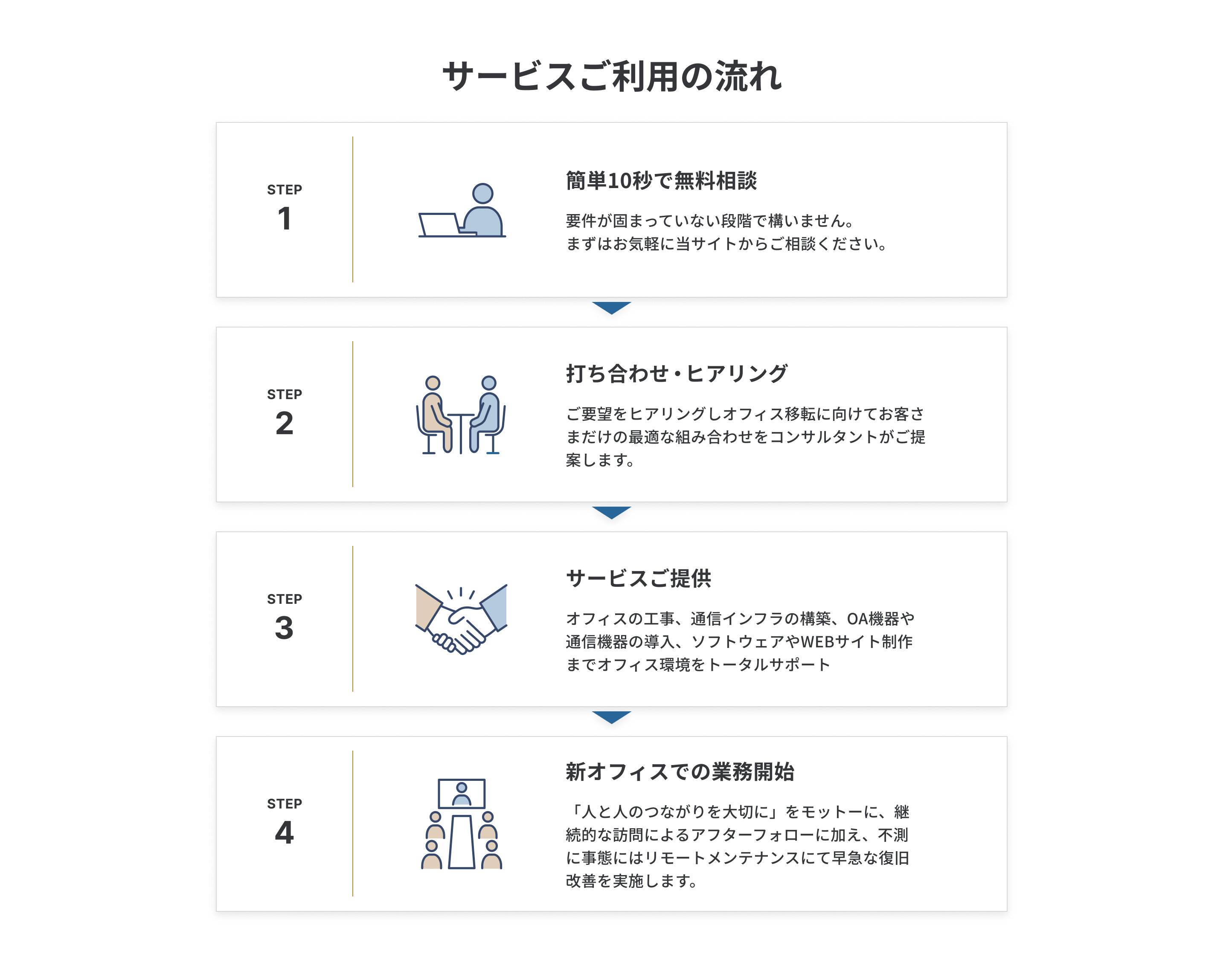 サービスご利用の流れ

STEP
1

簡単10秒で無料相談

要件が固まっていない段階で構いません。
まずはお気軽に当サイトからご相談ください。

STEP
2

打ち合わせ・ヒアリング

ご要望をヒアリングしオフィス移転に向けてお客さまだけの最適な組み合わせをコンサルタントがご提案します。

STEP
3

サービスご提供

オフィスの工事、通信インフラの構築、OA機器や通信機器の導入、ソフトウェアやWEBサイト制作までオフィス環境をトータルサポート

STEP
4

新オフィスでの業務開始

「人と人のつながりを大切に」をモットーに、継続的な訪問によるアフターフォローに加え、不測に事態にはリモートメンテナンスにて早急な復旧改善を実施します。